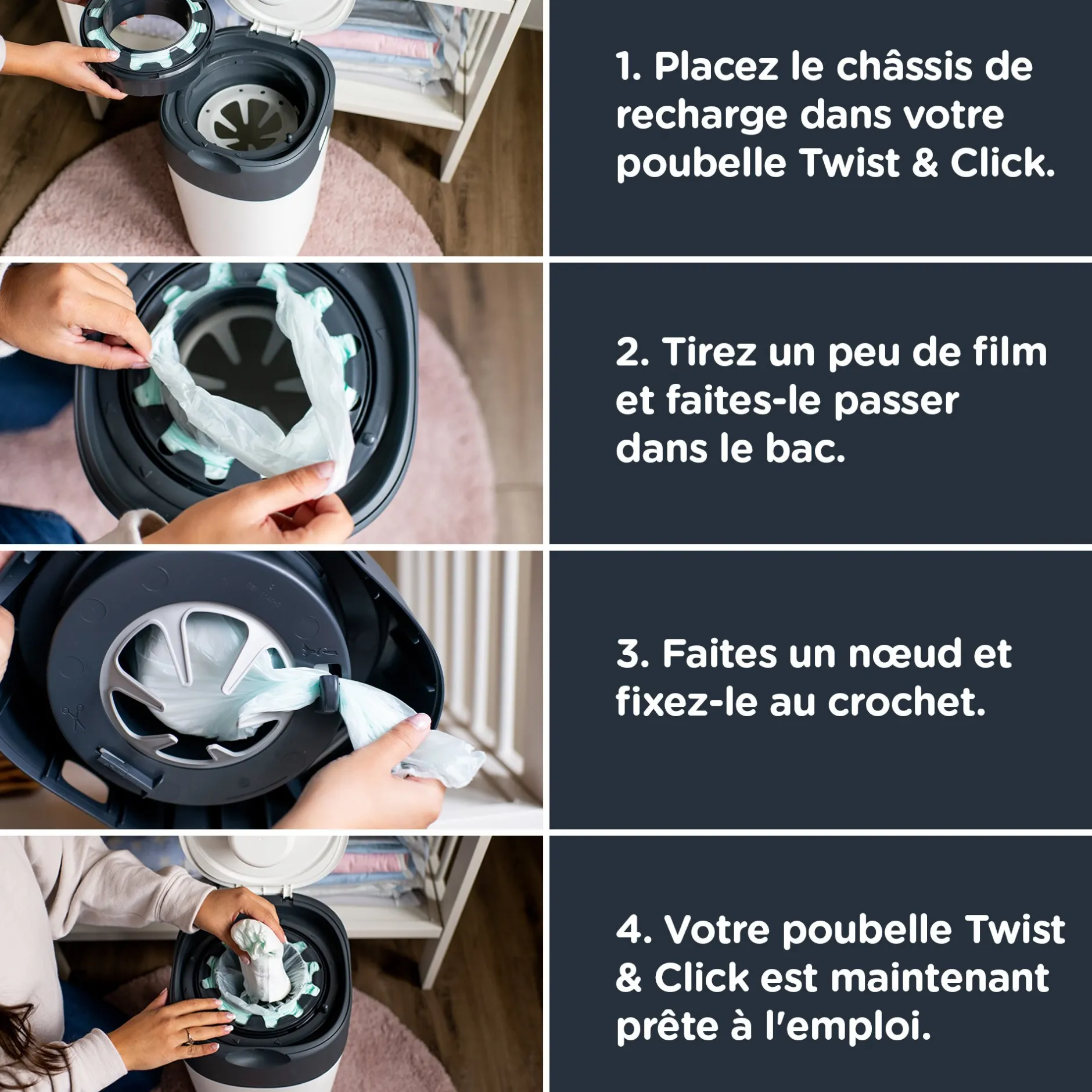 1. Placez le châssis de recharge dans votre poubelle Twist & Click.

2. Tirez un peu de film et faites-le passer dans le bac.

3. Faites un nœud et fixez-le au crochet.

4. Votre poubelle Twist & Click est maintenant prête à l'emploi.