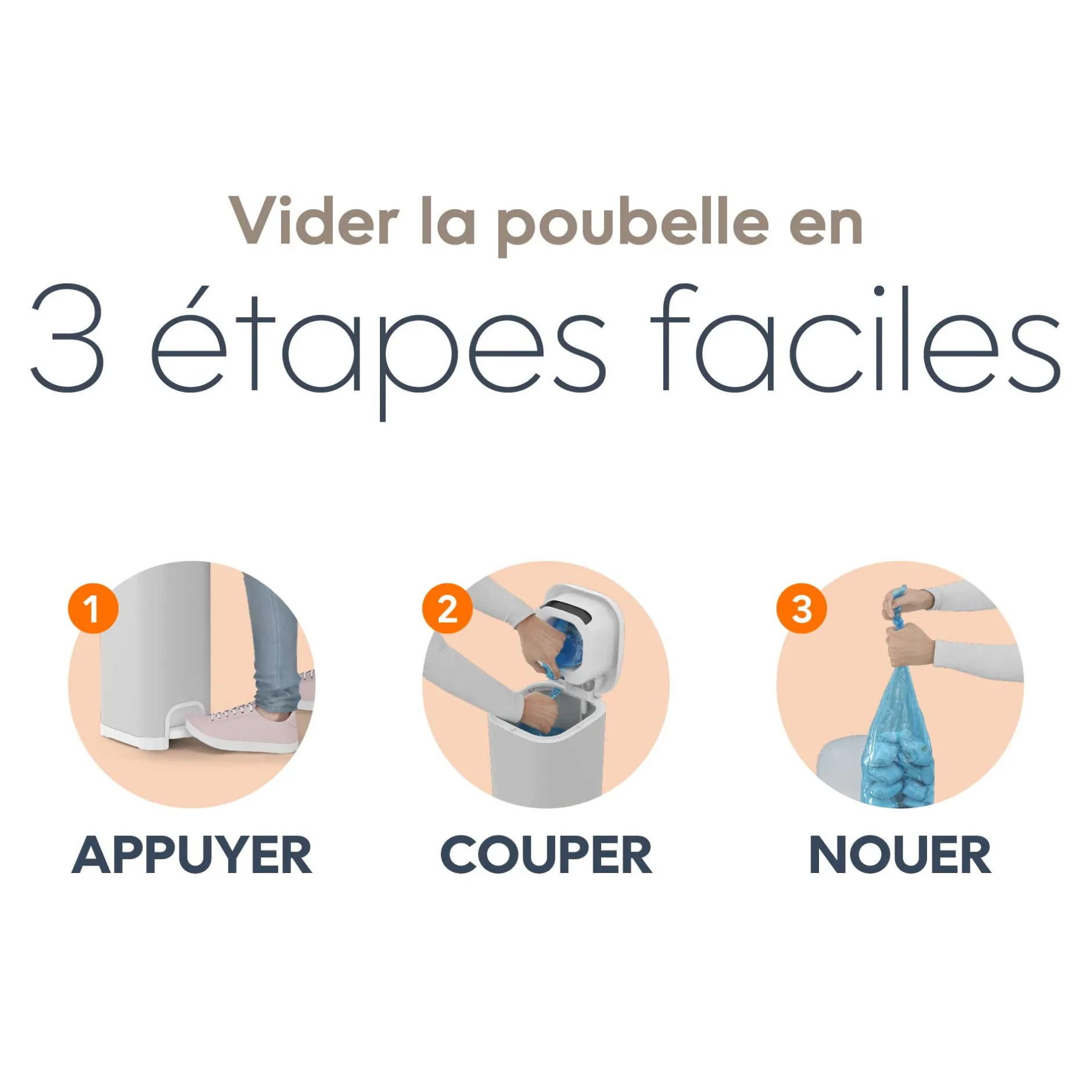 Vider la poubelle en
3 étapes faciles

1
APPUYER

2
COUPER

3
NOUER