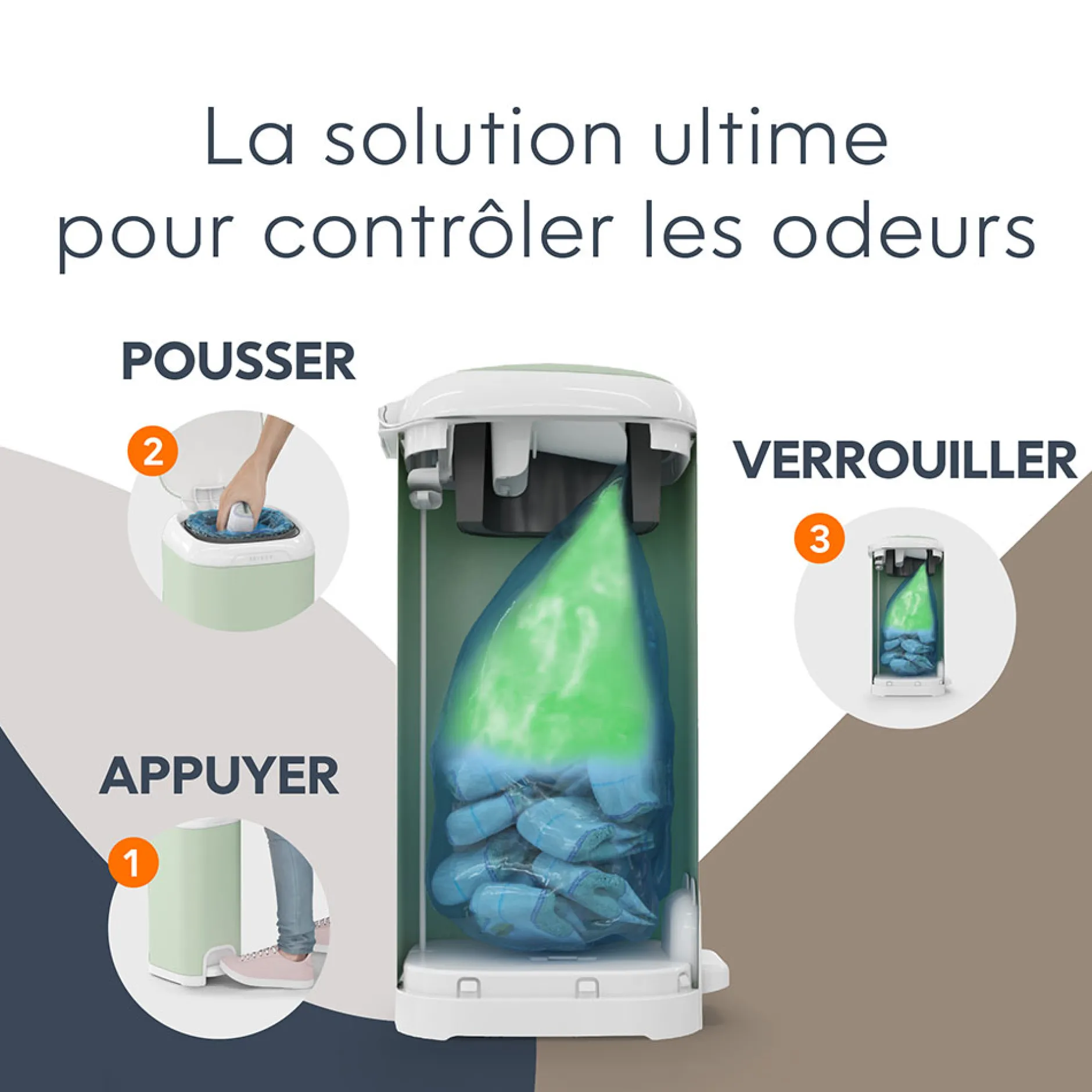 La solution ultime pour contrôler les odeurs

POUSSER

2

VERROUILLER

3

APPUYER

1