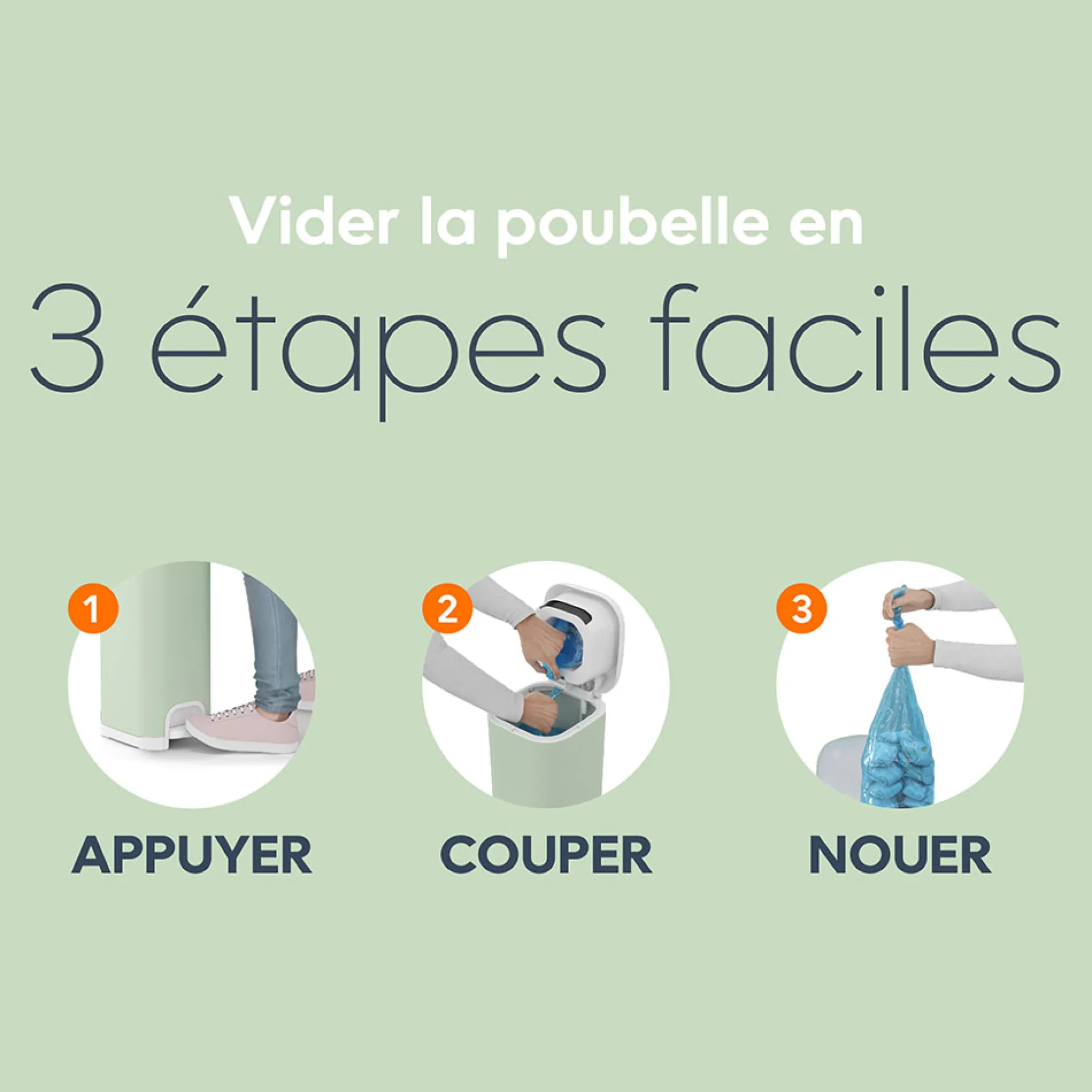 Vider la poubelle en
3 étapes faciles

1
APPUYER

2
COUPER

3
NOUER