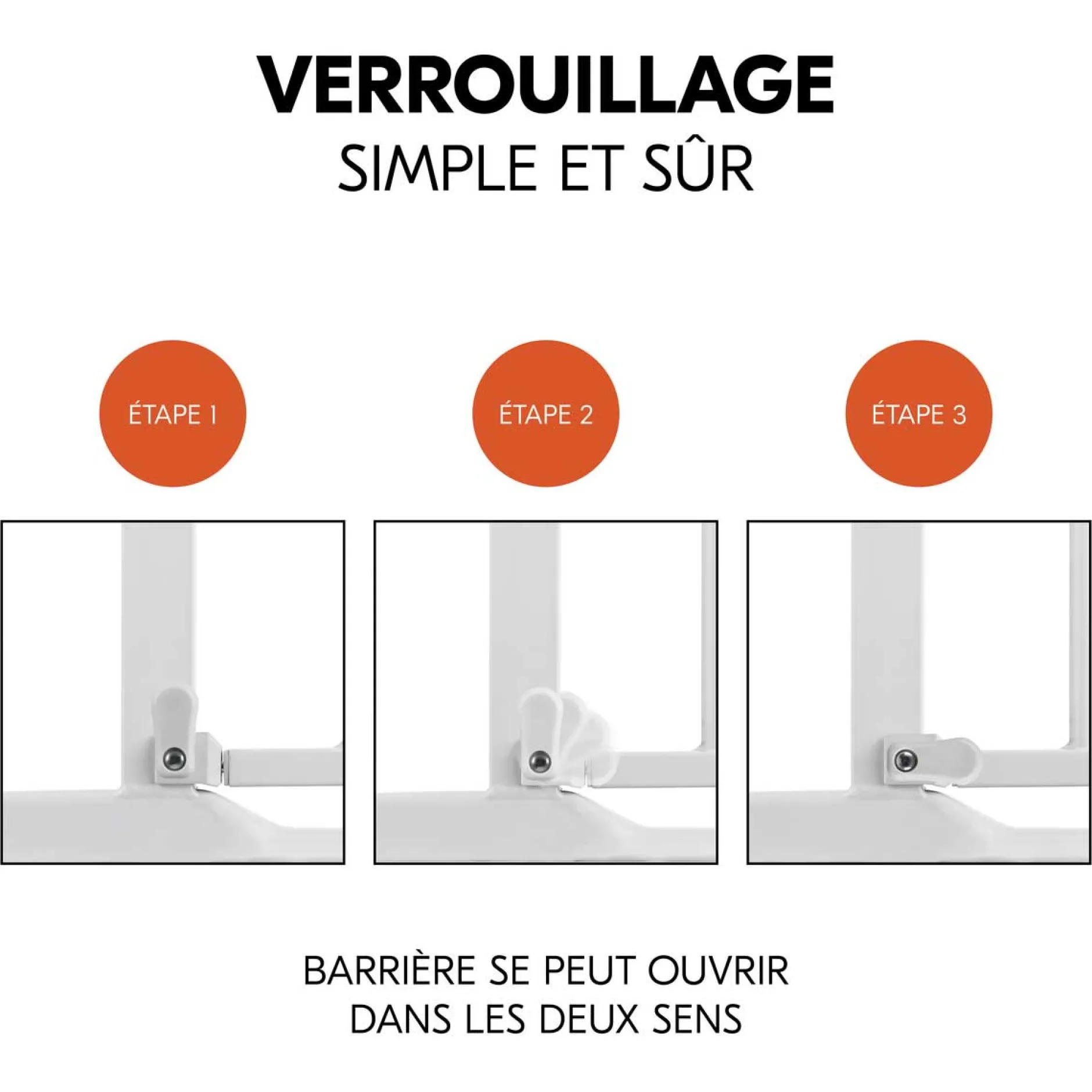 VERROUILLAGE
SIMPLE ET SÛR

ÉTAPE 1

ÉTAPE 2

ÉTAPE 3

BARRIÈRE SE PEUT OUVRIR DANS LES DEUX SENS